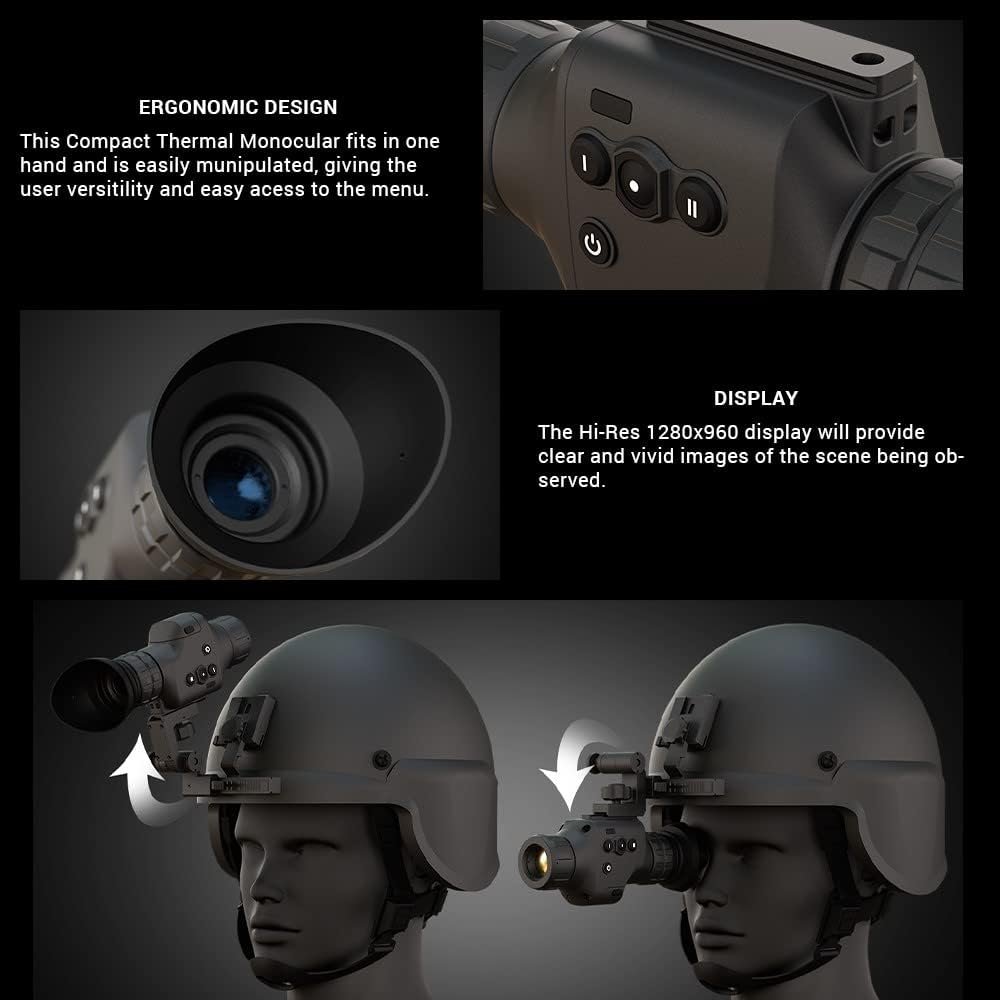 ERGONOMIC DESIGN

This Compact Thermal Monocular fits in one hand and is easily munipulated, giving the user versitility and easy acess to the menu.

DISPLAY

The Hi-Res 1280x960 display will provide clear and vivid images of the scene being observed.