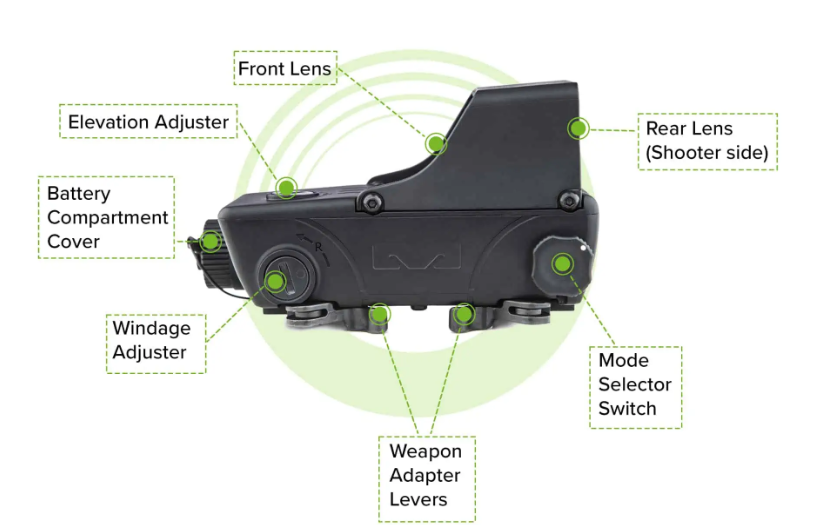 Front Lens

Elevation Adjuster

Rear Lens (Shooter side)

Battery Compartment Cover

R

Windage Adjuster

Mode Selector Switch

Weapon Adapter Levers